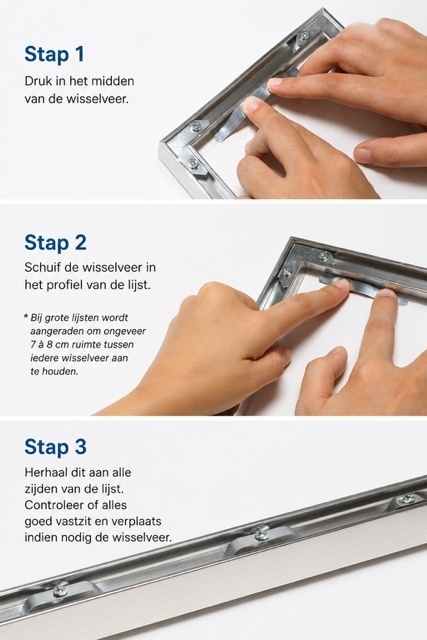 Stap 1
Druk in het midden van de wisselveer.

Stap 2
Schuif de wisselveer in het profiel van de lijst.

* Bij grote lijsten wordt aangeraden om ongeveer 7 à 8 cm ruimte tussen iedere wisselveer aan te houden.

Stap 3
Herhaal dit aan alle zijden van de lijst. Controleer of alles goed vastzit en verplaats indien nodig de wisselveer.